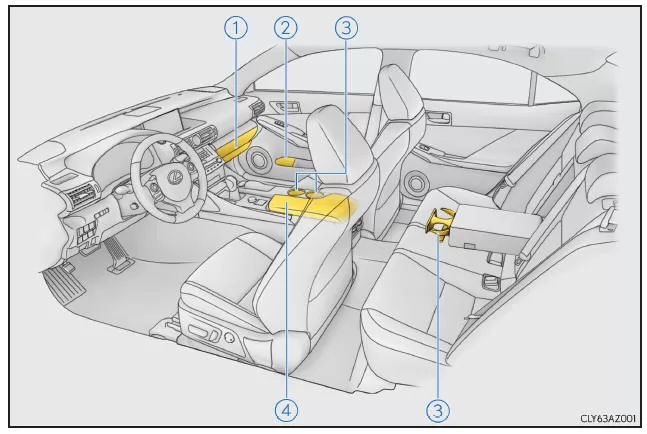 ①
②
③
④
③
CLY63AZ001