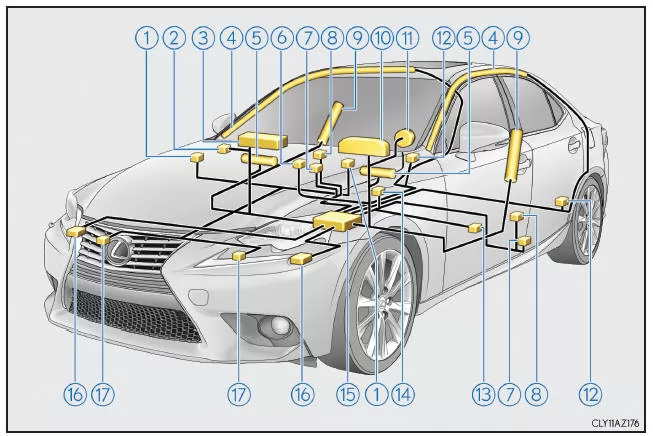 ① ② ③ ④ ⑤ ⑥ ⑦ ⑧ ⑨ ⑩ ⑪ ⑫ ⑤ ④ ⑨

⑯ ⑰ ⑰ ⑯ ⑮ ① ⑭ ⑬ ⑦ ⑧ ⑫

CLY11AZ176