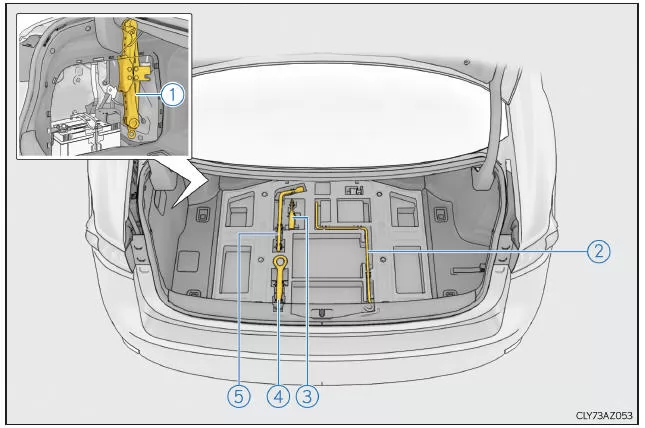 1
2
5
4
3
CLY73AZ053