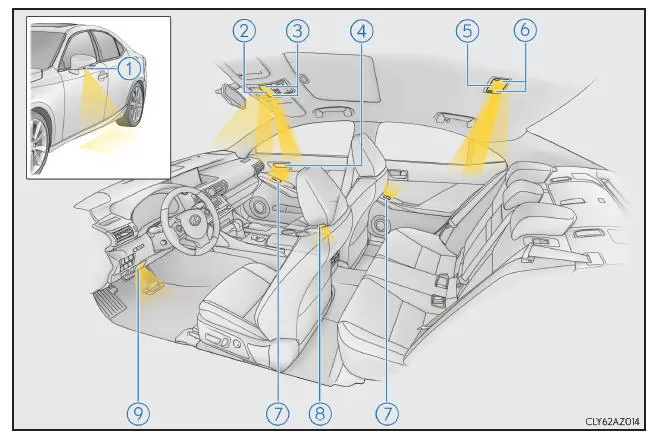 1
2
3
4
5
6
9
7
8
7
CLY62AZ014