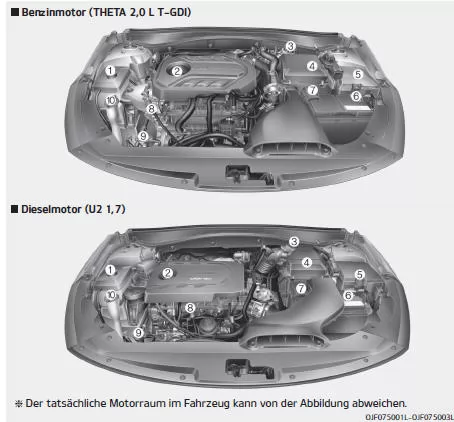 ■ Benzinmotor (THETA 2,0 L T-GDI)

1
2
3
4
5
6
7
8
9
10

■ Dieselmotor (U2 1,7)

1
2
3
4
5
6
7
8
9
10

※ Der tatsächliche Motorraum im Fahrzeug kann von der Abbildung abweichen.

OJF075001L-OJF075003L