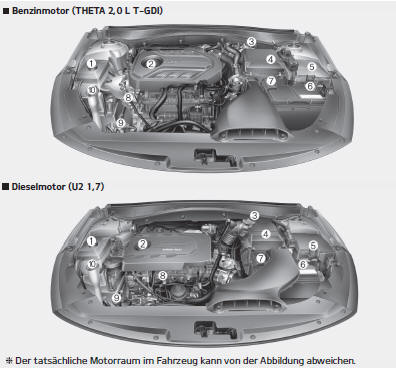 ■ Benzinmotor (THETA 2,0 L T-GDI)

1
2
3
4
5
6
7
8
9
10

■ Dieselmotor (U2 1,7)

1
2
3
4
5
6
7
8
9
10

※ Der tatsächliche Motorraum im Fahrzeug kann von der Abbildung abweichen.