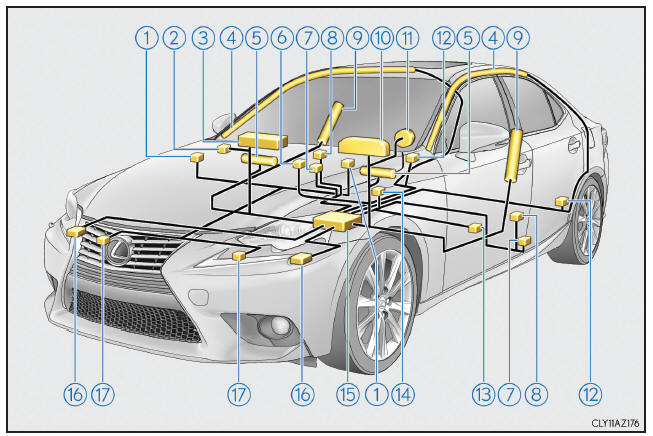 1 2 3 4 5 6 7 8 9 10 11 12 5 4 9

16 17 17 16 15 1 14 13 7 8 12

CLY11AZ176