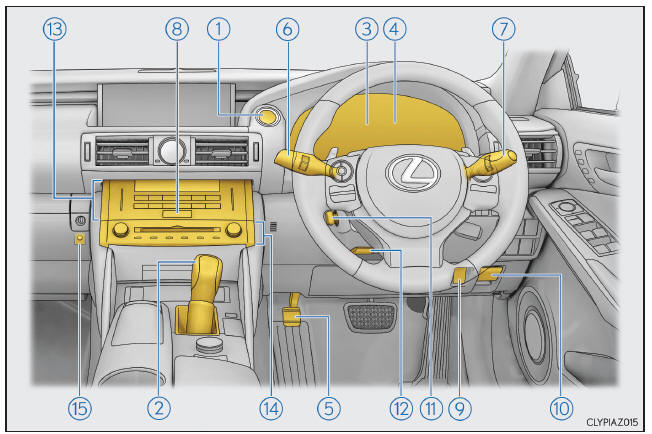 ⑬ ⑧ ① ⑥ ③ ④ ⑦

⑮ ② ⑭ ⑤ ⑫ ⑪ ⑨ ⑩

CLYPIAZ015