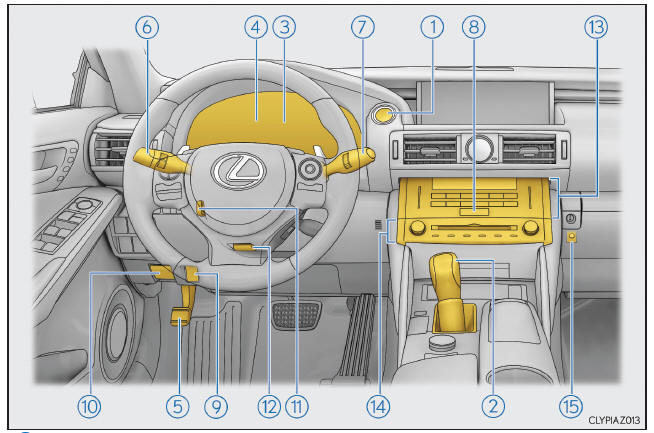 ⑥ ④ ③ ⑦ ① ⑧ ⑬

⑩ ⑤ ⑨ ⑫ ⑪ ⑭ ② ⑮

CLYPIAZ013